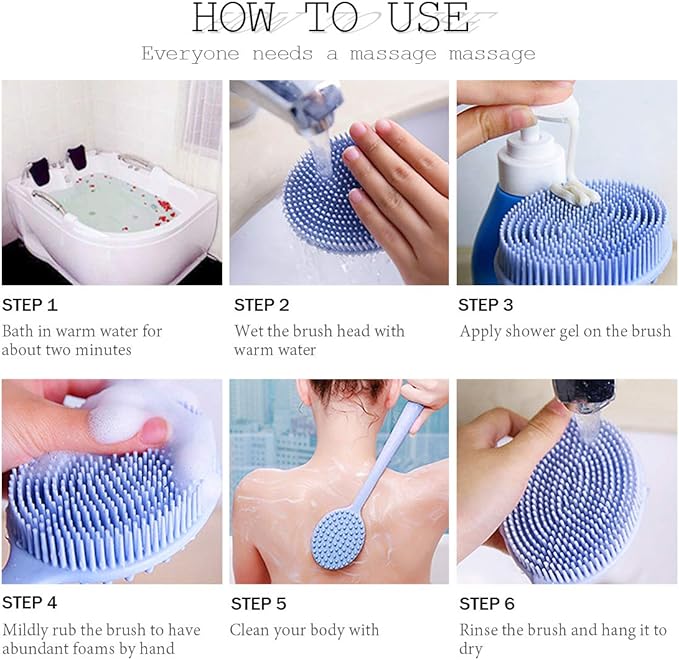 HOW TO USE

Everyone needs a massage massage

STEP 1
Bath in warm water for about two minutes

STEP 2
Wet the brush head with warm water

STEP 3
Apply shower gel on the brush

STEP 4
Mildly rub the brush to have abundant foams by hand

STEP 5
Clean your body with

STEP 6
Rinse the brush and hang it to dry